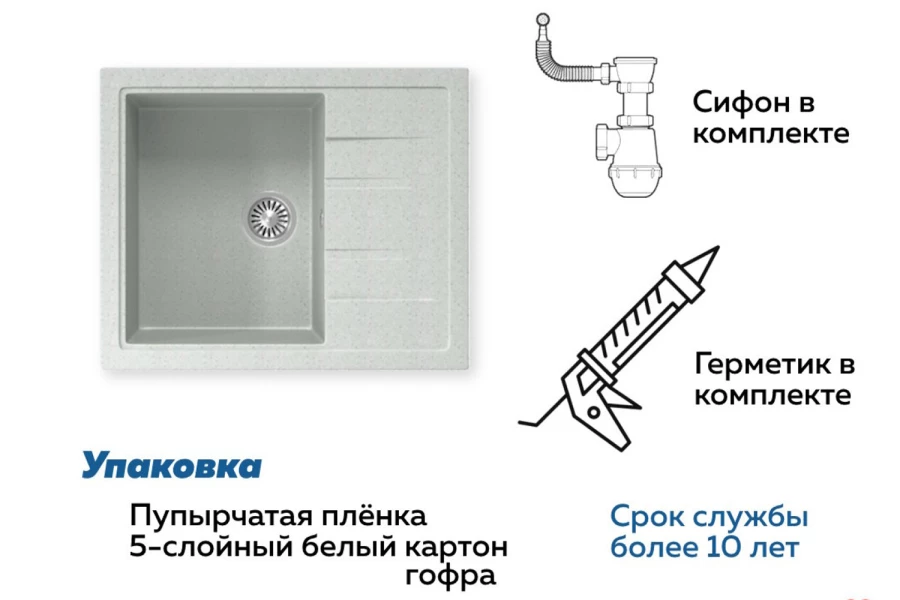 Сифон в комплекте

Герметик в комплекте

Упаковка

Пупырчатая плёнка
5-слойный белый картон гофра

Срок службы более 10 лет