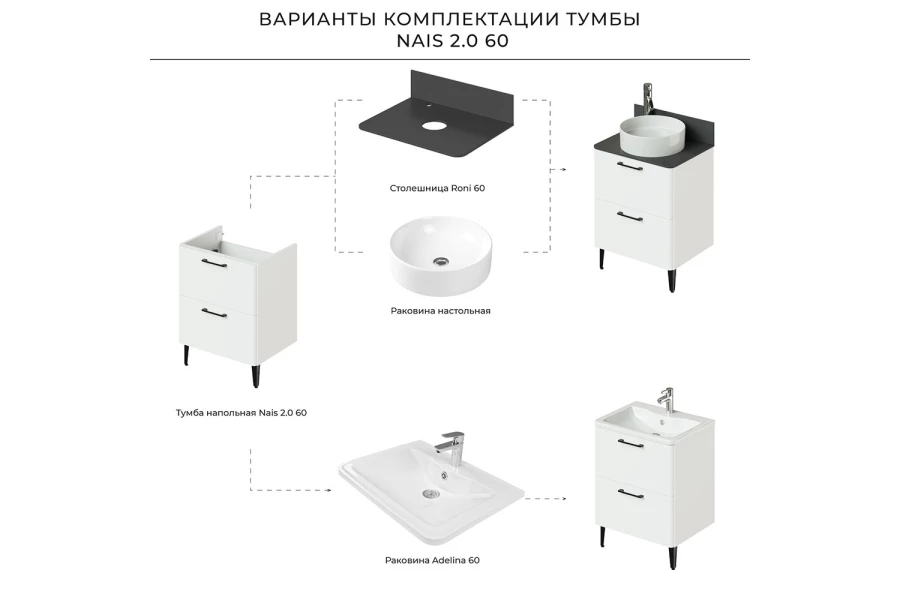 ВАРИАНТЫ КОМПЛЕКТАЦИИ ТУМБЫ
NAIS 2.0 60

Столешница Roni 60

Раковина настольная

Тумба напольная Nais 2.0 60

Раковина Adelina 60