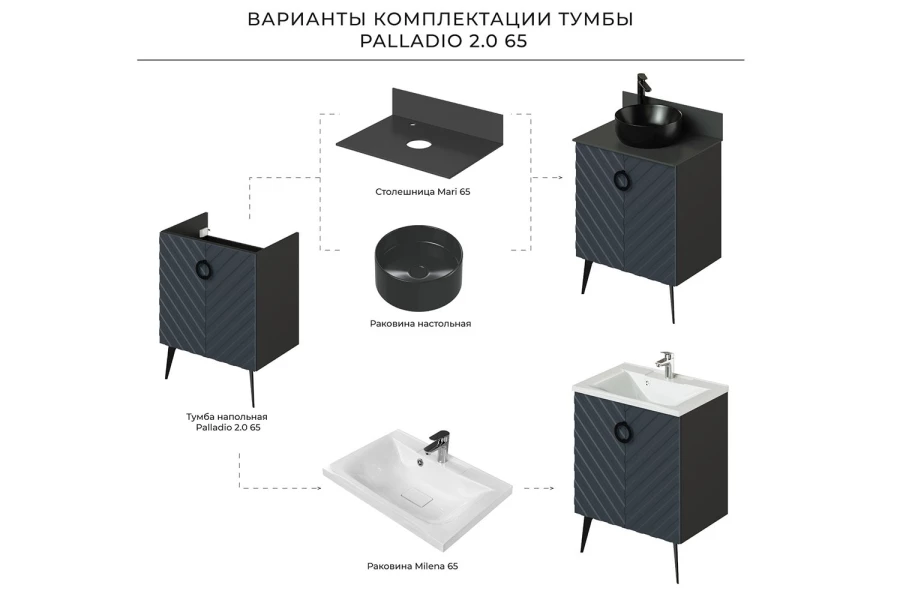 ВАРИАНТЫ КОМПЛЕКТАЦИИ ТУМБЫ
PALLADIO 2.0 65

Столешница Mari 65

Раковина настольная

Тумба напольная
Palladio 2.0 65

Раковина Milena 65