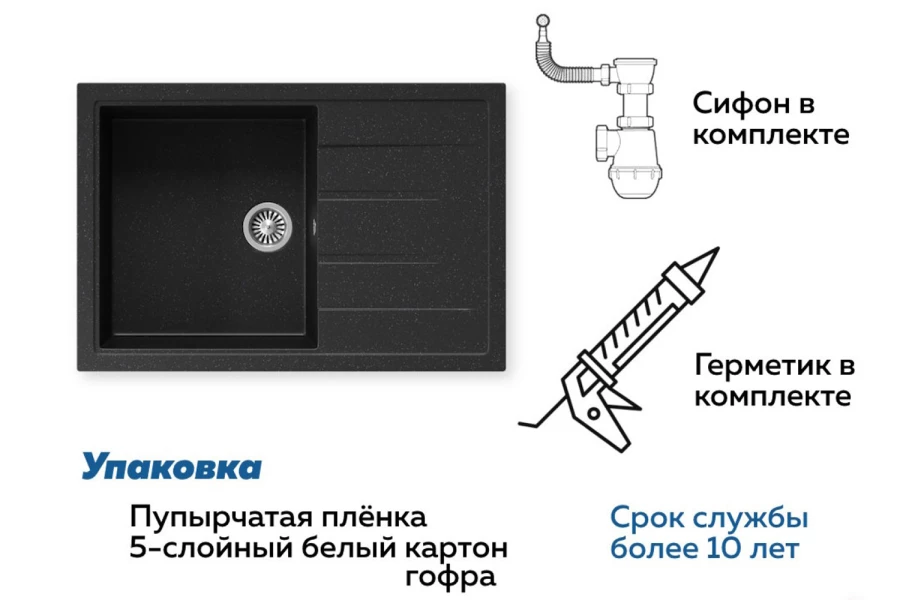 Сифон в комплекте

Герметик в комплекте

Упаковка

Пупырчатая плёнка
5-слойный белый картон гофра

Срок службы более 10 лет