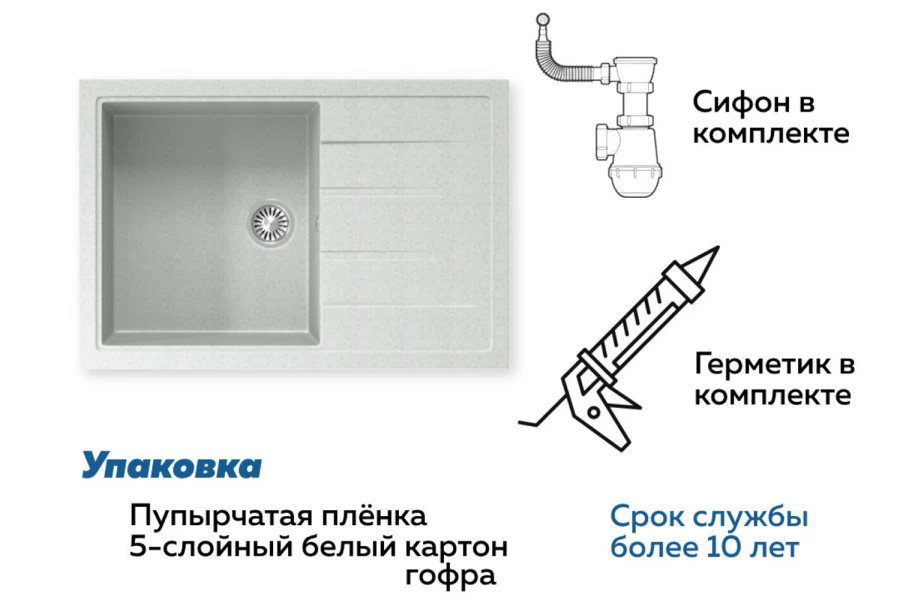 Сифон в комплекте

Герметик в комплекте

Упаковка

Пупырчатая плёнка
5-слойный белый картон
гофра

Срок службы более 10 лет